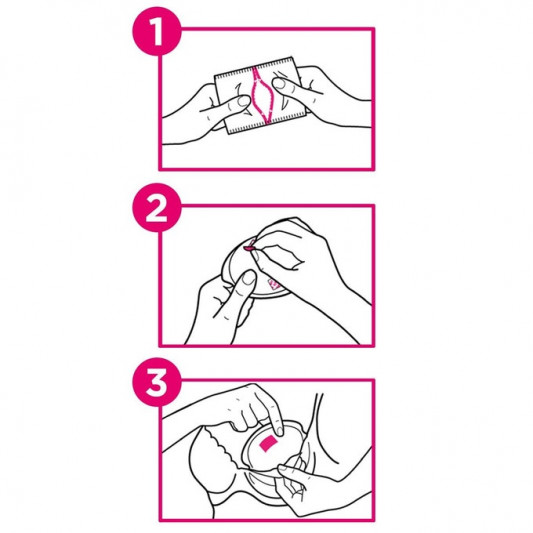 1

2

3